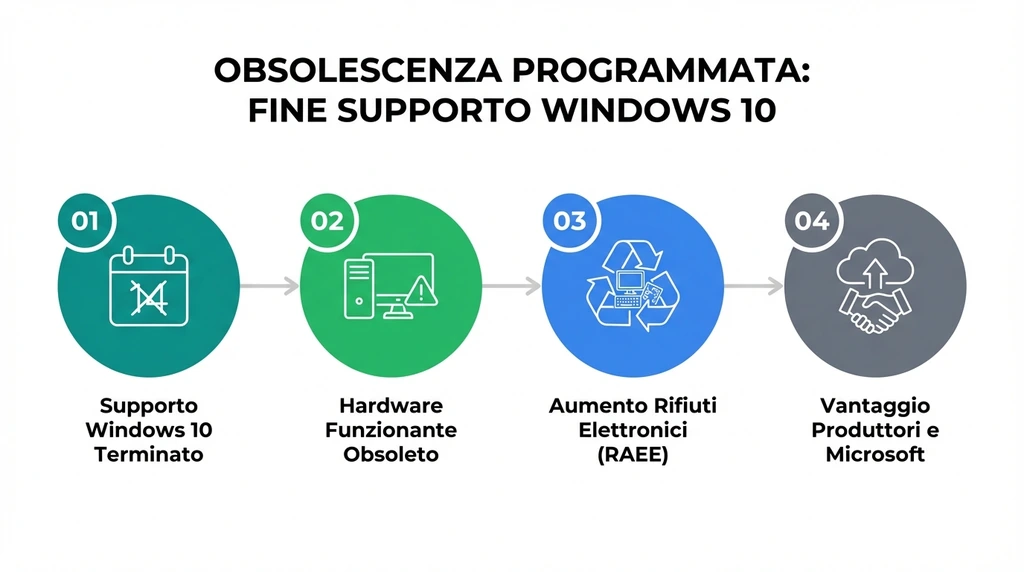 OBSOLESCENZA PROGRAMMATA: FINE SUPPORTO WINDOWS 10

01
Supporto Windows 10 Terminato

02
Hardware Funzionante Obsoleto

03
Aumento Rifiuti Elettronici (RAEE)

04
Vantaggio Produttori e Microsoft